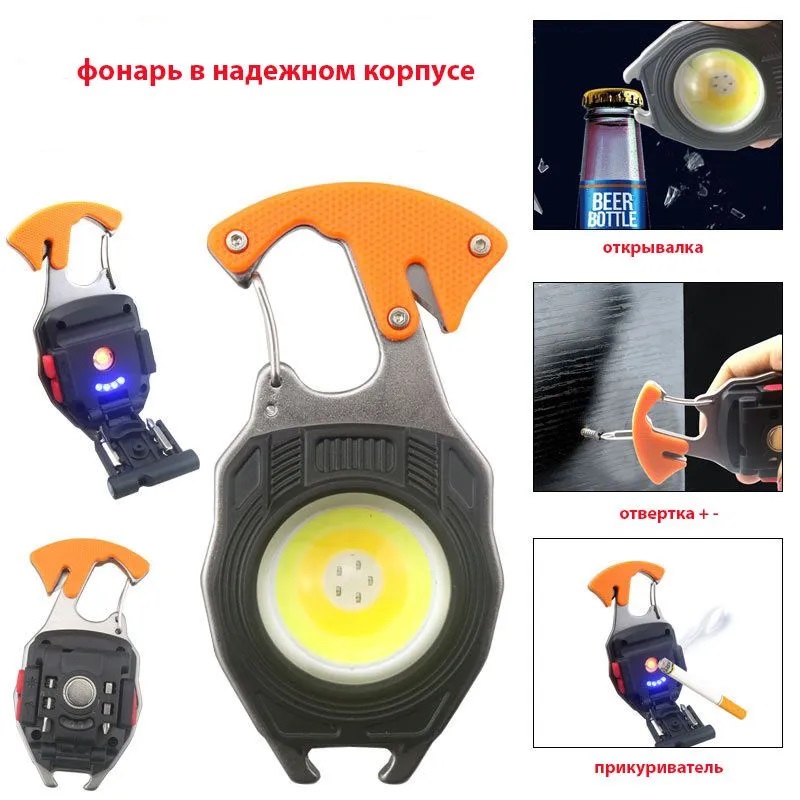 фонарь в надежном корпусе

BEER BOTTLE

открывалка

отвертка + -

прикуриватель