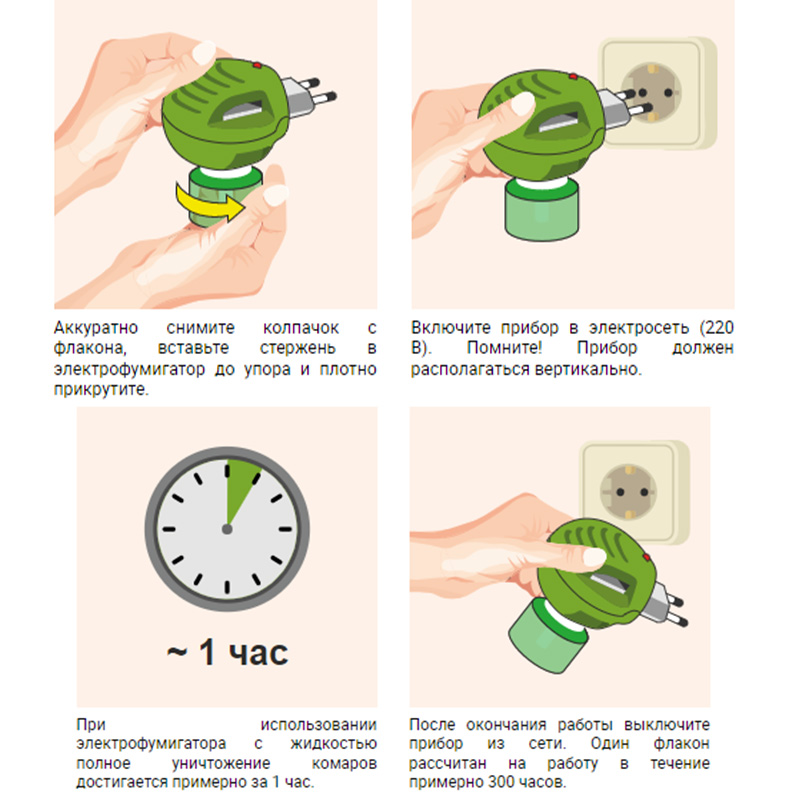 Аккуратно снимите колпачок с флакона, вставьте стержень в электрофумигатор до упора и плотно прикрутите.

Включите прибор в электросеть (220 В). Помните! Прибор должен располагаться вертикально.

~ 1 час

При использовании электрофумигатора с жидкостью полное уничтожение комаров достигается примерно за 1 час.

После окончания работы выключите прибор из сети. Один флакон рассчитан на работу в течение примерно 300 часов.