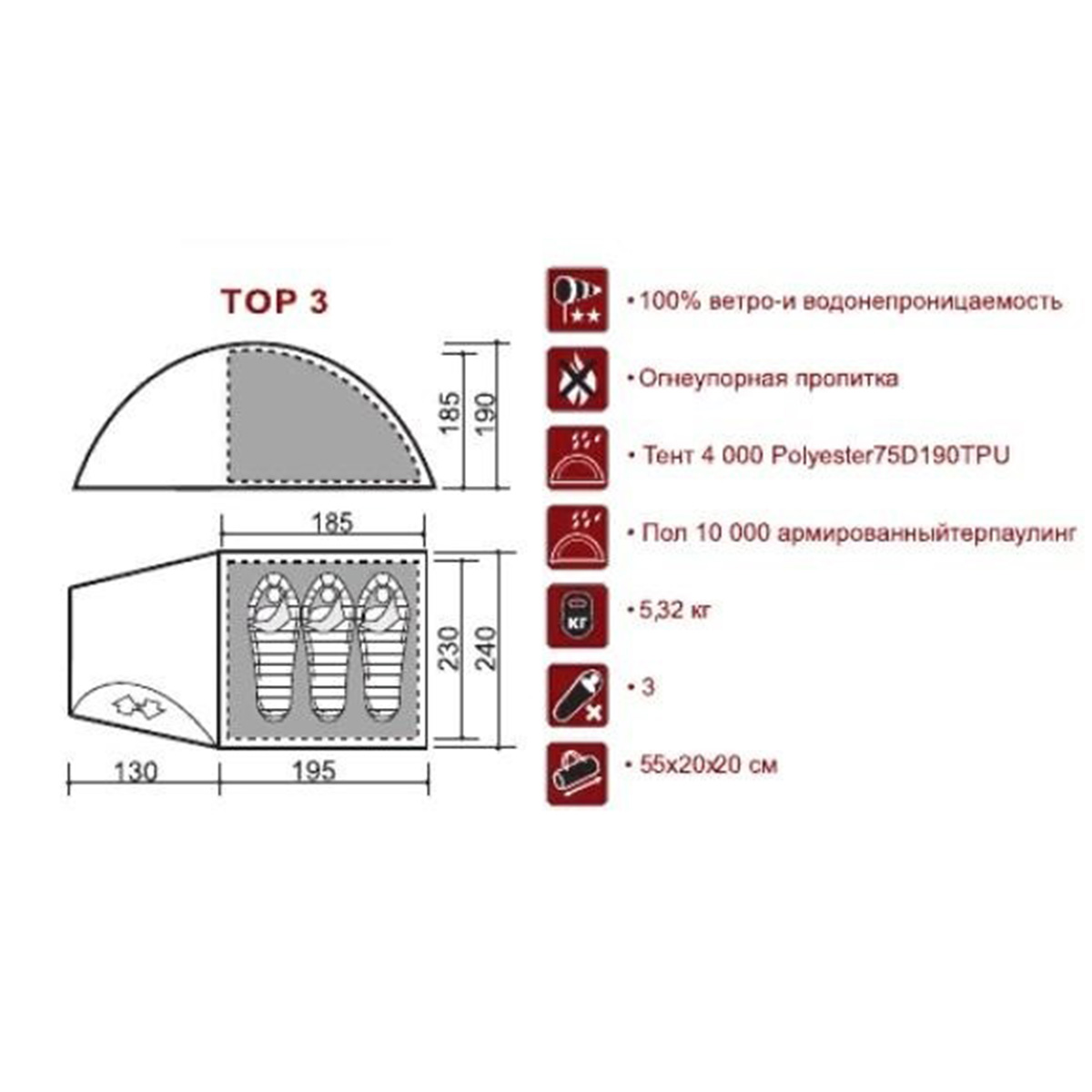 TOP 3

185
190

185

230
240

130
195

• 100% ветро-и водонепроницаемость

• Огнеупорная пропитка

• Тент 4 000 Polyester75D190TPU

• Пол 10 000 армированныйтерпаулинг

КГ

• 5,32 кг

• 3

• 55х20х20 см