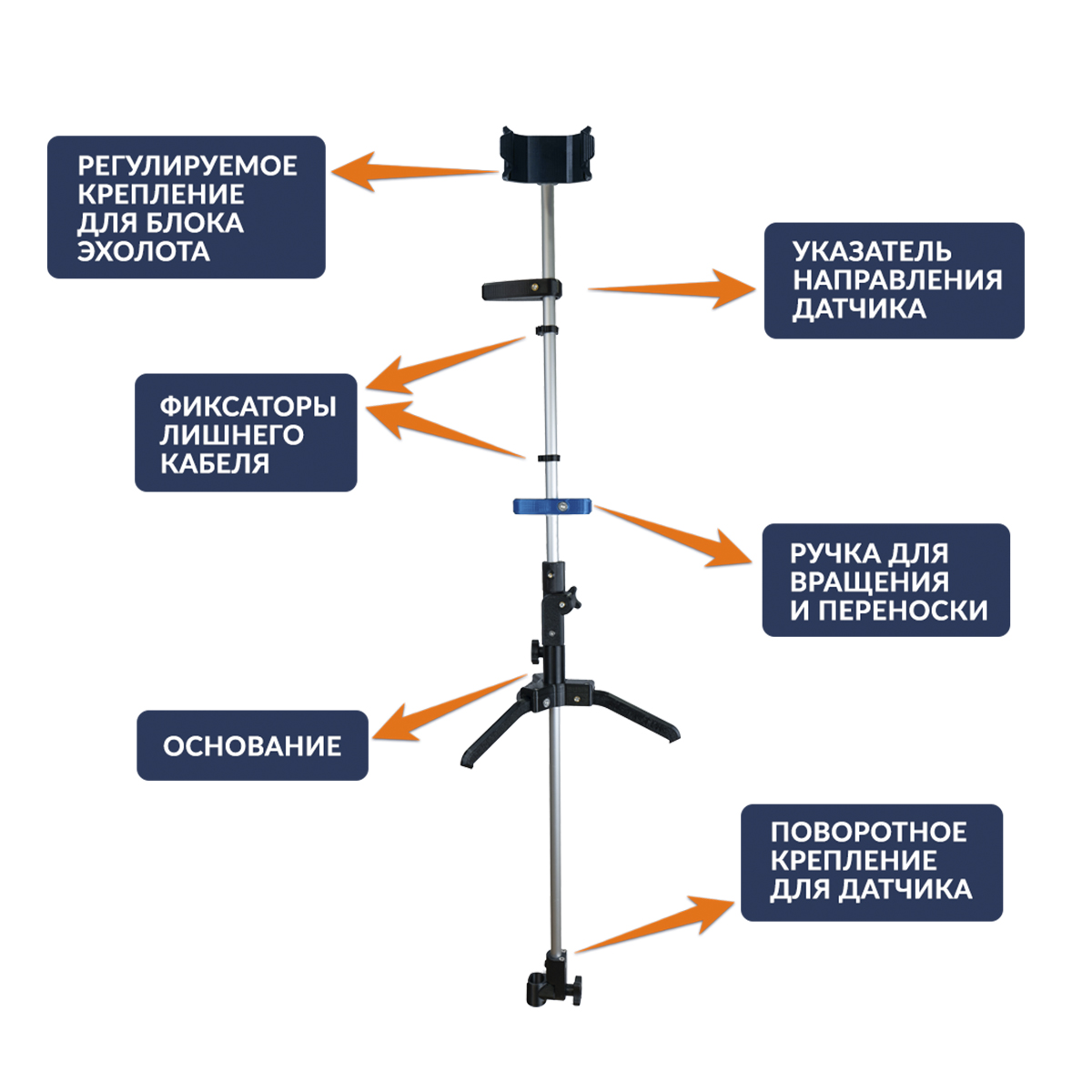 РЕГУЛИРУЕМОЕ КРЕПЛЕНИЕ ДЛЯ БЛОКА ЭХОЛОТА

УКАЗАТЕЛЬ НАПРАВЛЕНИЯ ДАТЧИКА

ФИКСАТОРЫ ЛИШНЕГО КАБЕЛЯ

РУЧКА ДЛЯ ВРАЩЕНИЯ И ПЕРЕНОСКИ

ОСНОВАНИЕ

ПОВОРОТНОЕ КРЕПЛЕНИЕ ДЛЯ ДАТЧИКА